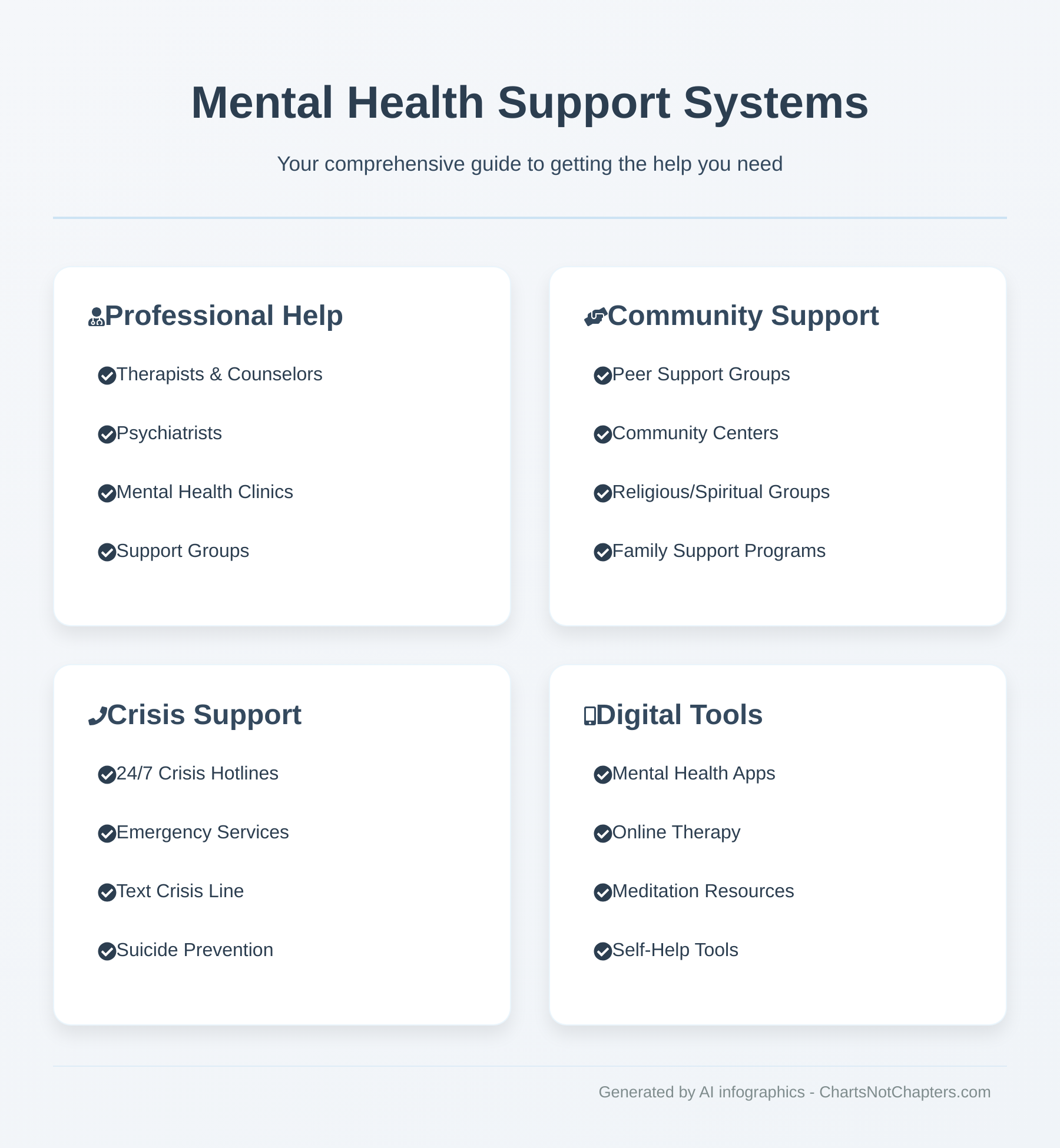 Mental Health Support Systems

Your comprehensive guide to getting the help you need

Professional Help

Therapists & Counselors

Psychiatrists

Mental Health Clinics

Support Groups

Community Support

Peer Support Groups

Community Centers

Religious/Spiritual Groups

Family Support Programs

Crisis Support

24/7 Crisis Hotlines

Emergency Services

Text Crisis Line

Suicide Prevention

Digital Tools

Mental Health Apps

Online Therapy

Meditation Resources

Self-Help Tools

Generated by AI infographics - ChartsNotChapters.com